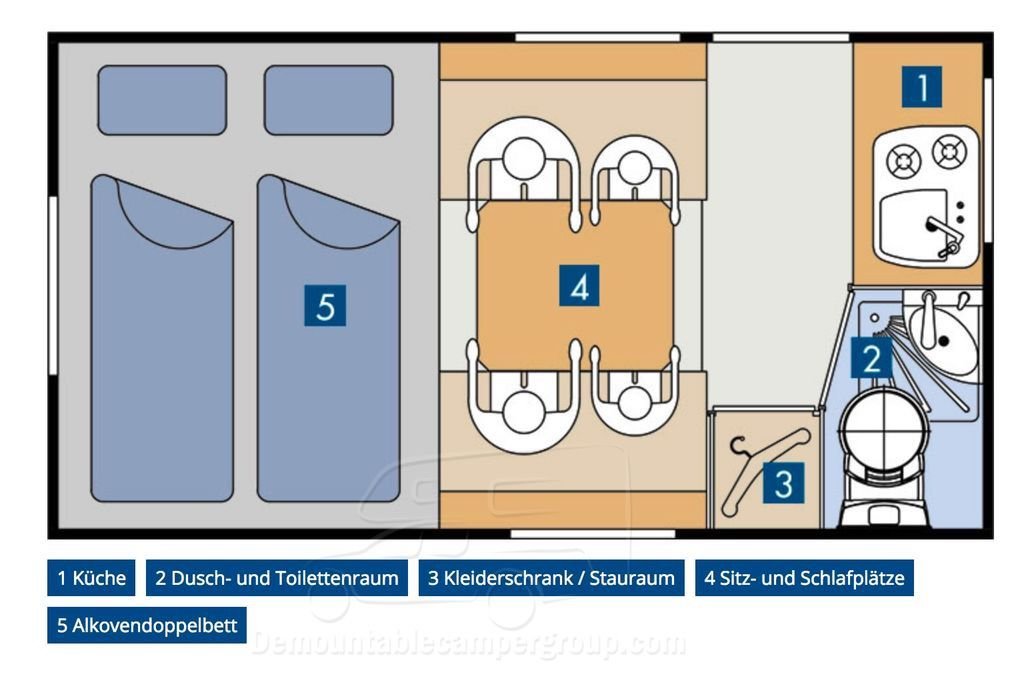 1

5

4

2

3

1 Küche

2 Dusch- und Toilettenraum

3 Kleiderschrank / Stauraum

4 Sitz- und Schlafplätze

5 Alkovendoppelbett

Demountablecampergroup.com